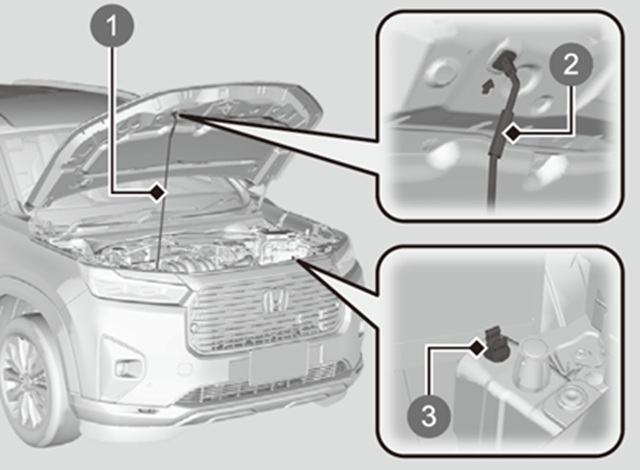 1
2
3