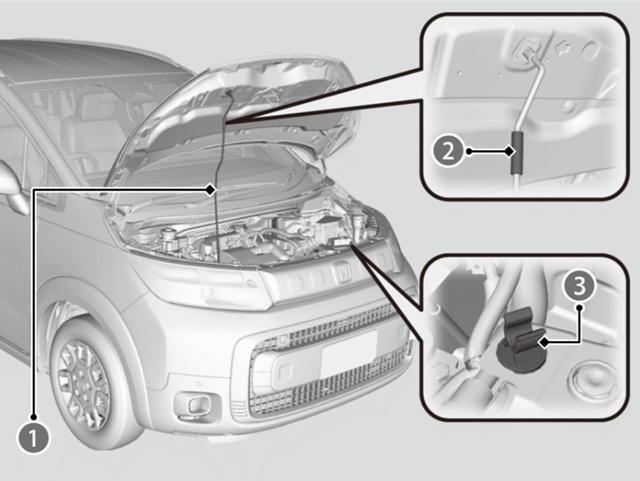 2
3
1