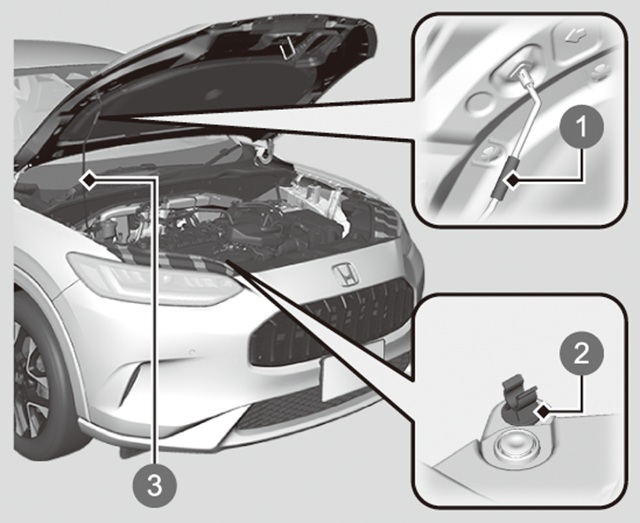 1
2
3