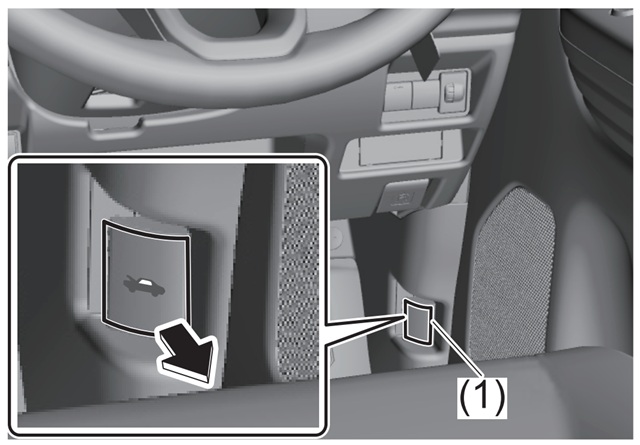 (1)