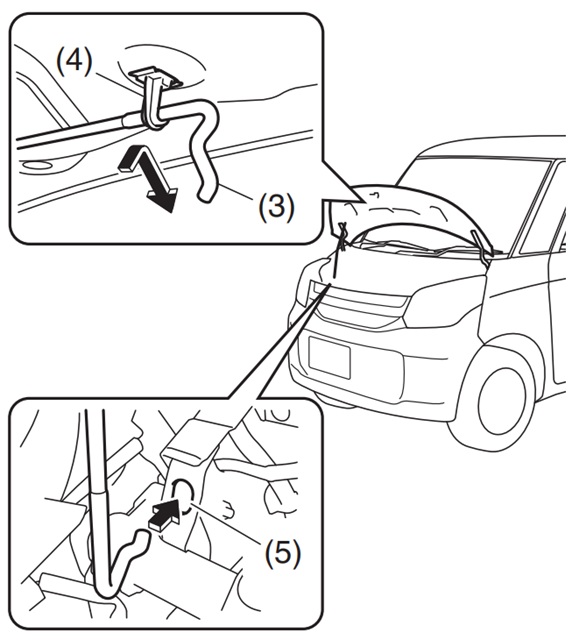 (4)
(3)
(5)