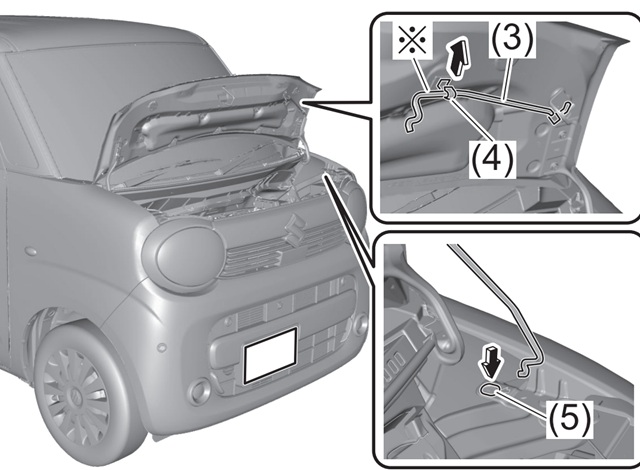 ※
(3)
(4)
(5)