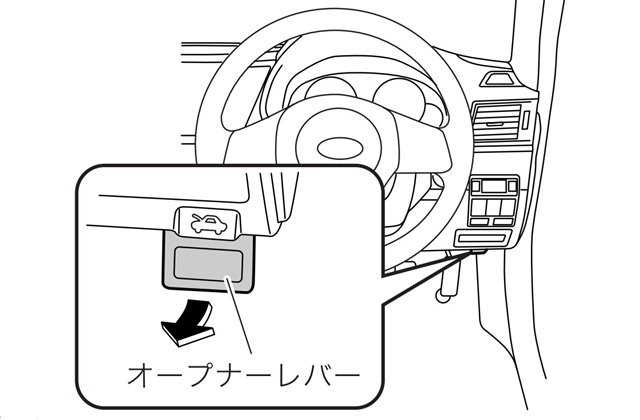 オープナーレバー