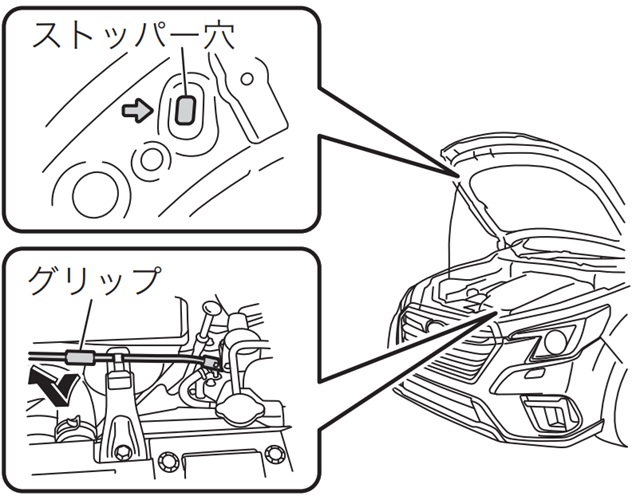 ストッパー穴

グリップ