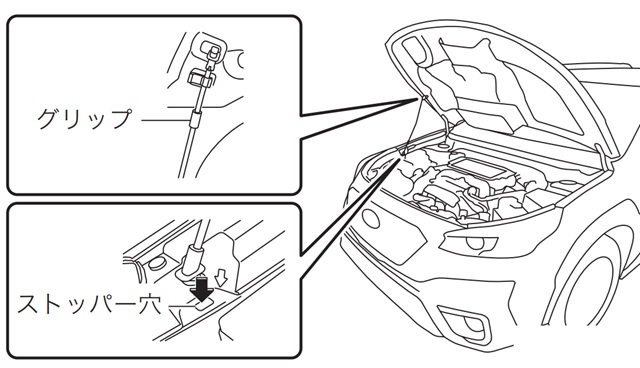 グリップ

ストッパー穴