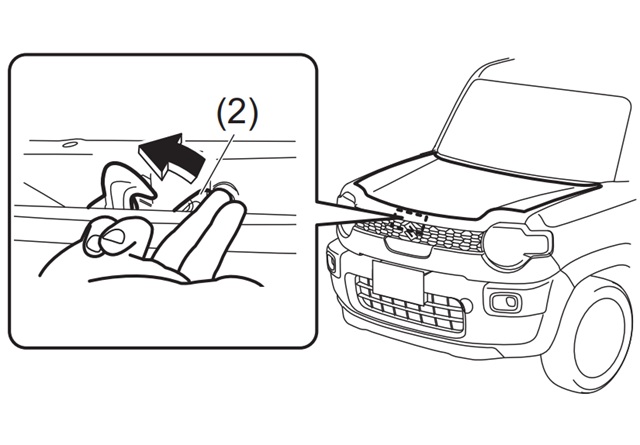 (2)